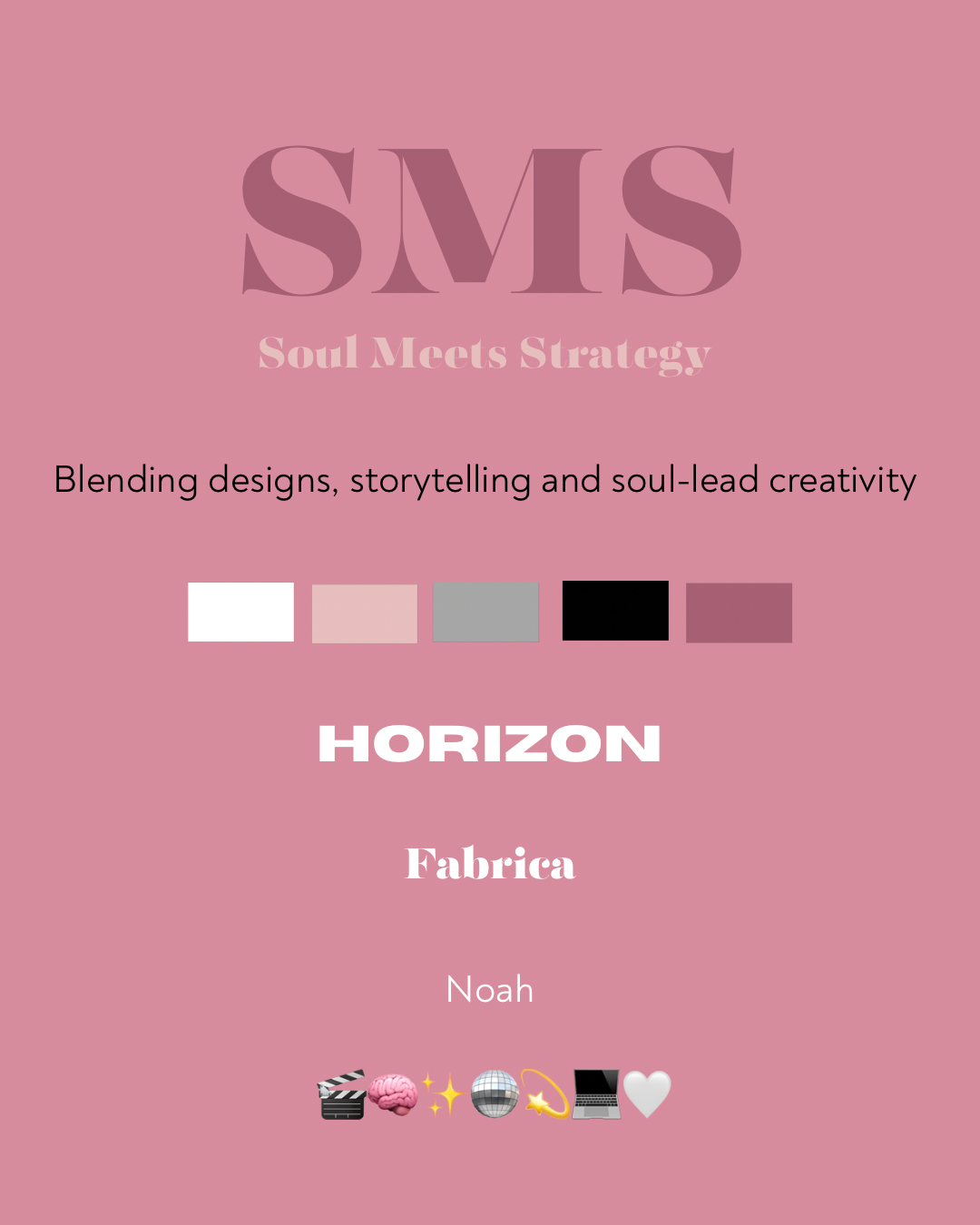 SMS

Soul Meets Strategy

Blending designs, storytelling and soul-lead creativity

HORIZON

Fabrica

Noah

🎬🧠✨🪩💫💻🤍